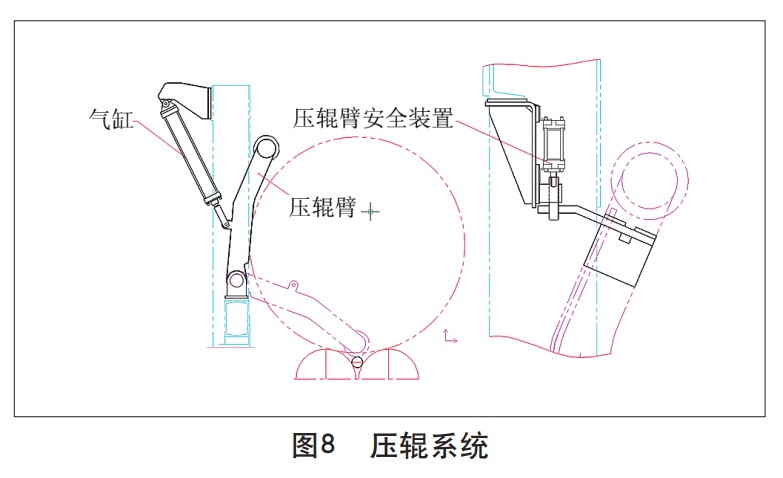 气缸

压辊臂安全装置

压辊臂

图8 压辊系统